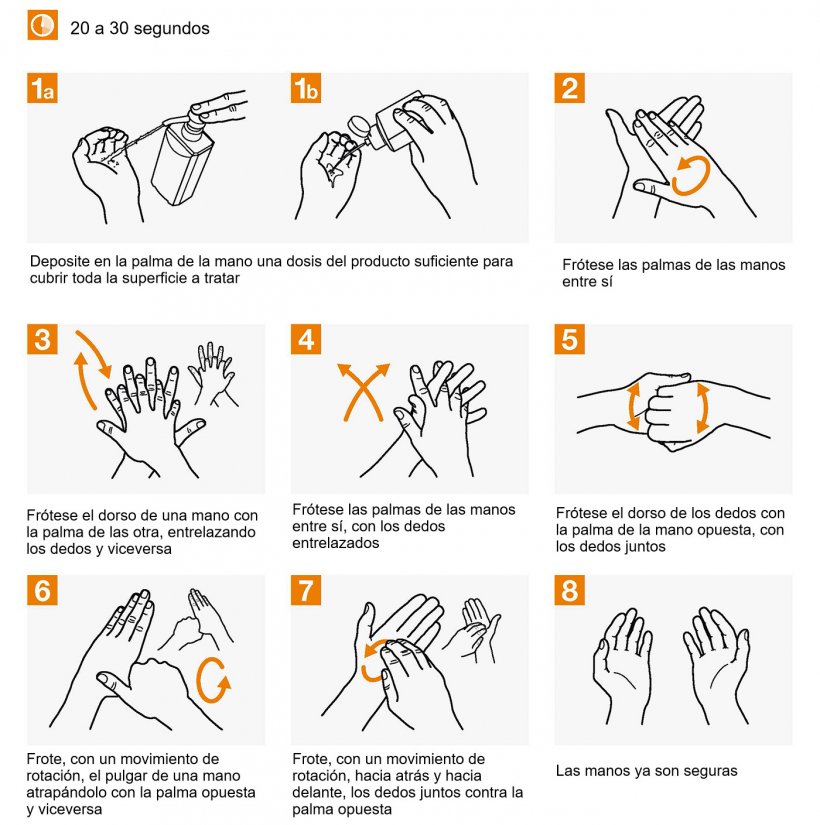 20 a 30 segundos

1a

1b

Deposite en la palma de la mano una dosis del producto suficiente para cubrir toda la superficie a tratar

2

Frótese las palmas de las manos entre sí

3

Frótese el dorso de una mano con la palma de las otra, entrelazando los dedos y viceversa

4

Frótese las palmas de las manos entre sí, con los dedos entrelazados

5

Frótese el dorso de los dedos con la palma de la mano opuesta, con los dedos juntos

6

Frote, con un movimiento de rotación, el pulgar de una mano atrapándolo con la palma opuesta y viceversa

7

Frote, con un movimiento de rotación, hacia atrás y hacia delante, los dedos juntos contra la palma opuesta

8

Las manos ya son seguras